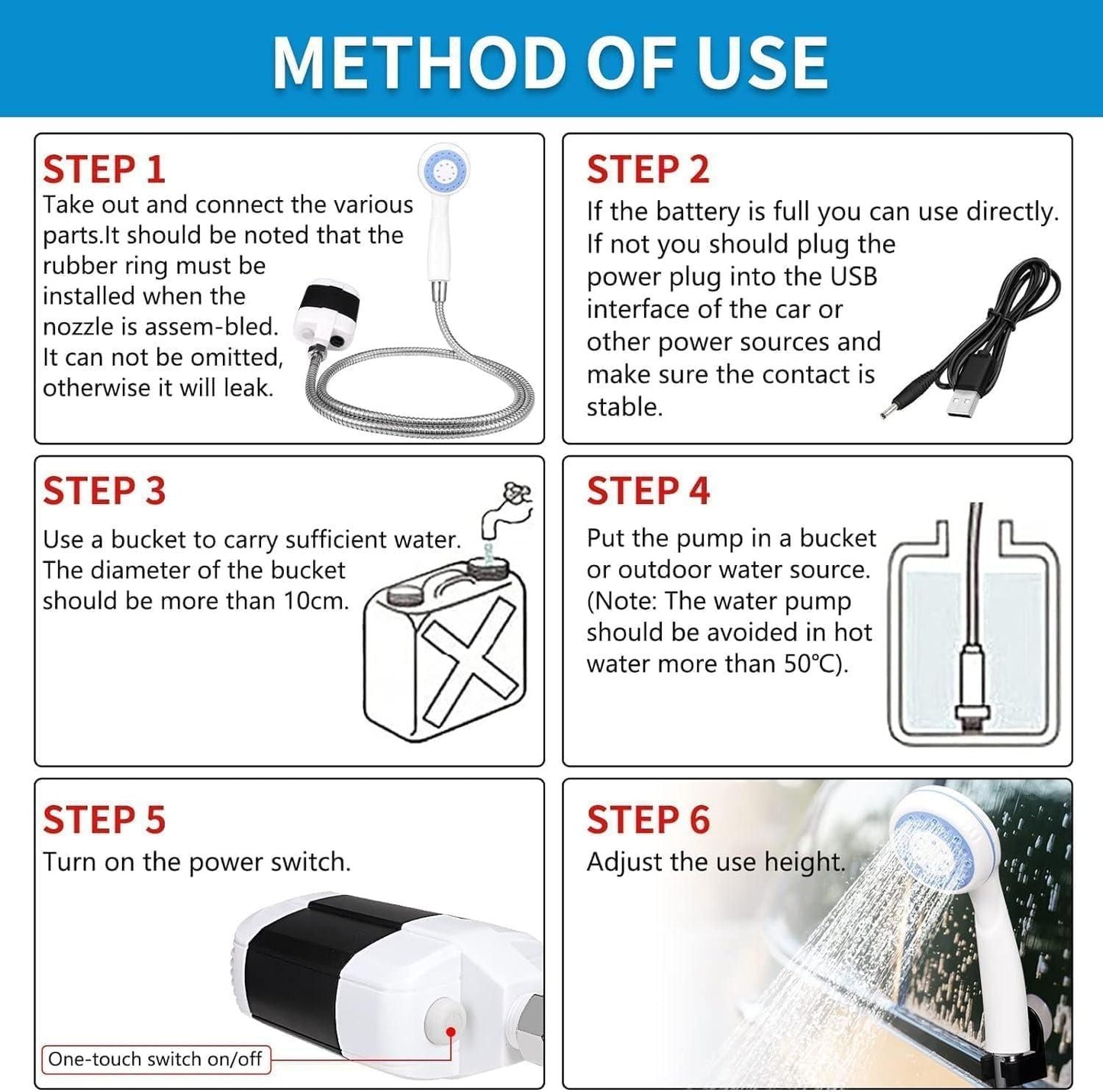 METHOD OF USE

STEP 1
Take out and connect the various parts.It should be noted that the rubber ring must be installed when the nozzle is assem-bled. It can not be omitted, otherwise it will leak.

STEP 2
If the battery is full you can use directly. If not you should plug the power plug into the USB interface of the car or other power sources and make sure the contact is stable.

STEP 3
Use a bucket to carry sufficient water. The diameter of the bucket should be more than 10cm.

STEP 4
Put the pump in a bucket or outdoor water source. (Note: The water pump should be avoided in hot water more than 50℃).

STEP 5
Turn on the power switch.

One-touch switch on/off

STEP 6
Adjust the use height.